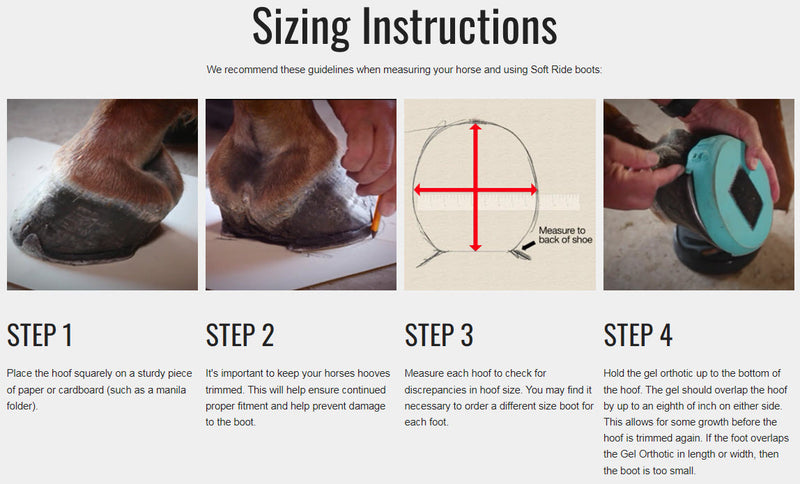 Sizing Instructions

We recommend these guidelines when measuring your horse and using Soft Ride boots:

Measure to back of shoe

STEP 1

Place the hoof squarely on a sturdy piece of paper or cardboard (such as a manila folder).

STEP 2

It's important to keep your horses hooves trimmed. This will help ensure continued proper fitment and help prevent damage to the boot.

STEP 3

Measure each hoof to check for discrepancies in hoof size. You may find it necessary to order a different size boot for each foot.

STEP 4

Hold the gel orthotic up to the bottom of the hoof. The gel should overlap the hoof by up to an eighth of inch on either side. This allows for some growth before the hoof is trimmed again. If the foot overlaps the Gel Orthotic in length or width, then the boot is too small.